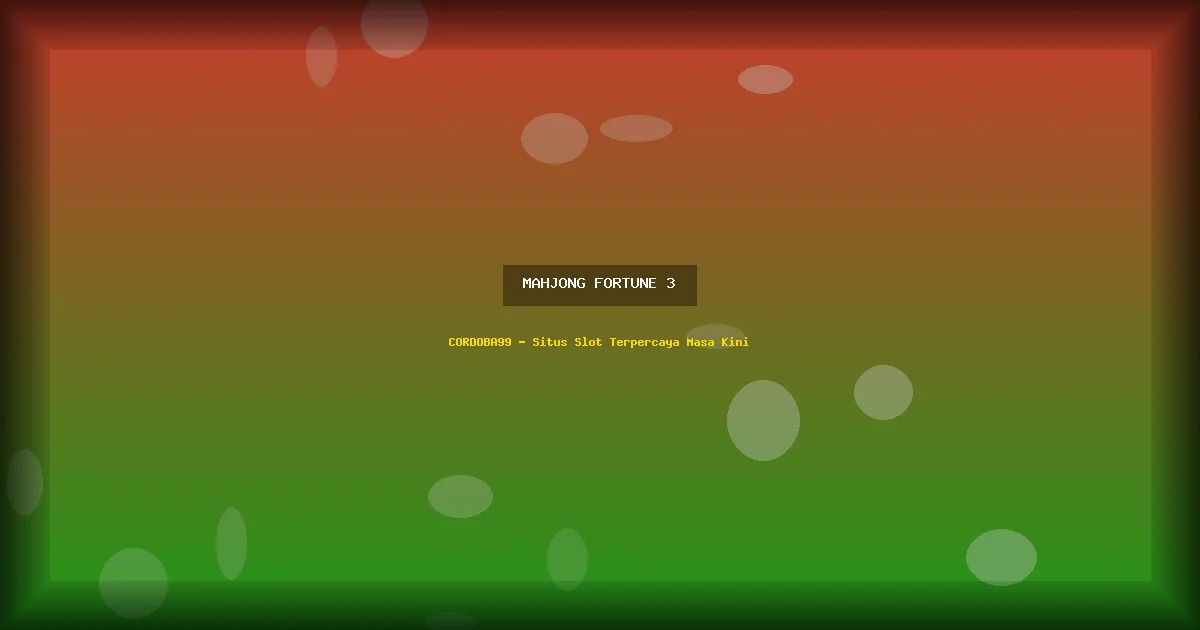 MAHJONG FORTUNE 3

CORDOBA99 - Situs Slot Terpercaya Masa Kini