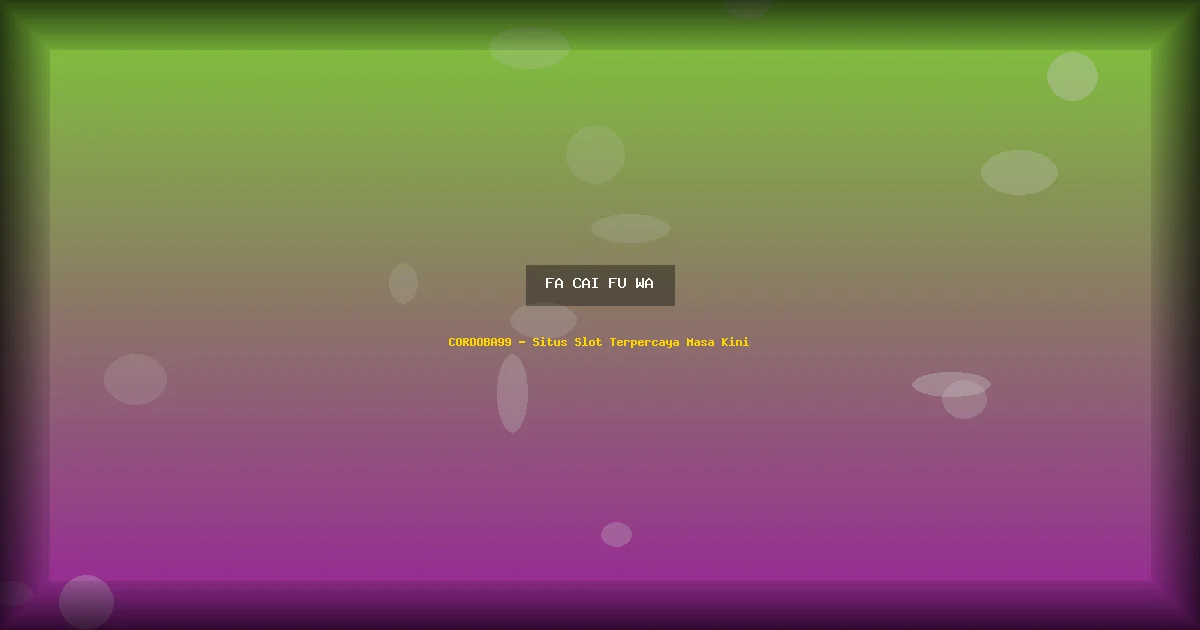 FA CAI FU WA

CORDOBA99 - Situs Slot Terpercaya Masa Kini