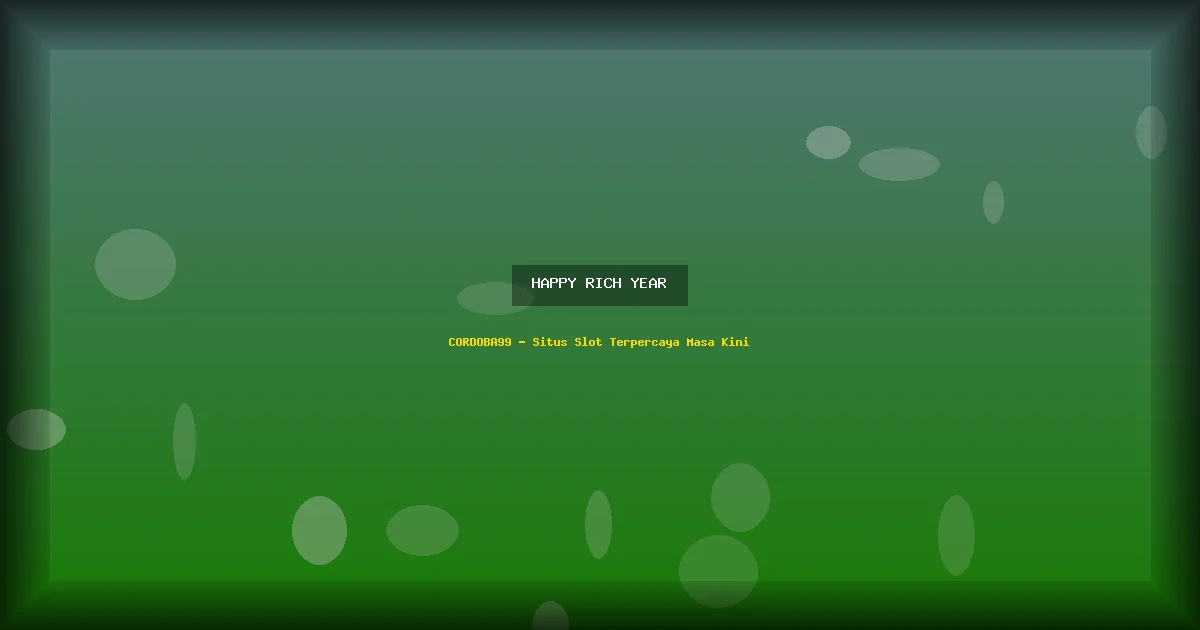 HAPPY RICH YEAR

CORDOBA99 - Situs Slot Terpercaya Masa Kini