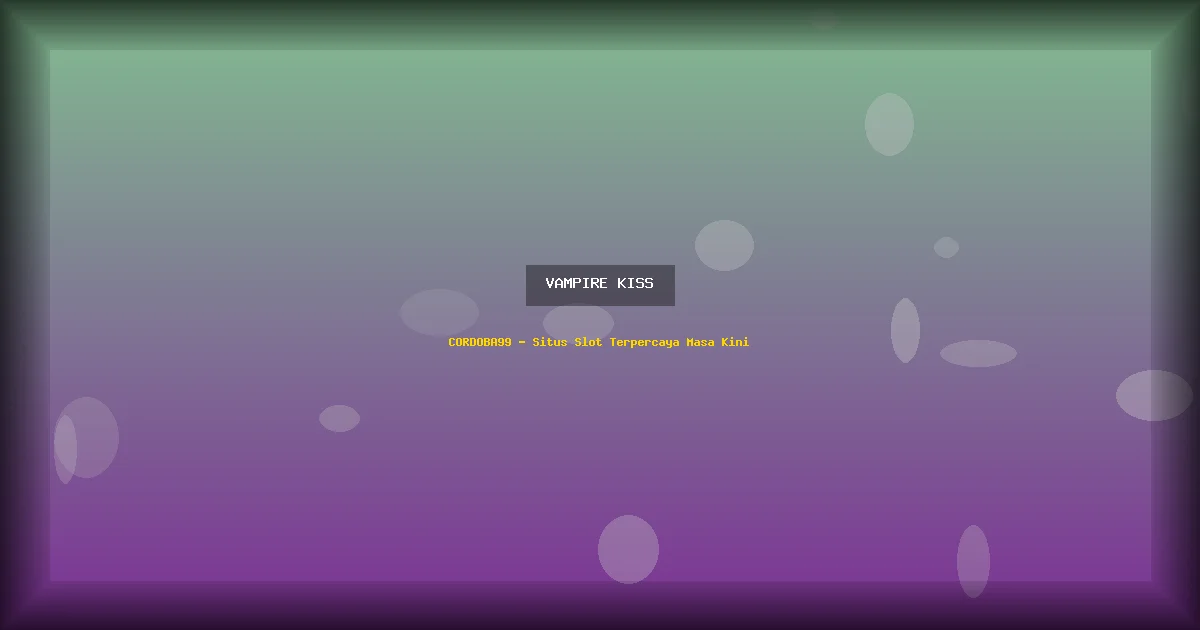 VAMPIRE KISS

CORDOBA99 - Situs Slot Terpercaya Masa Kini