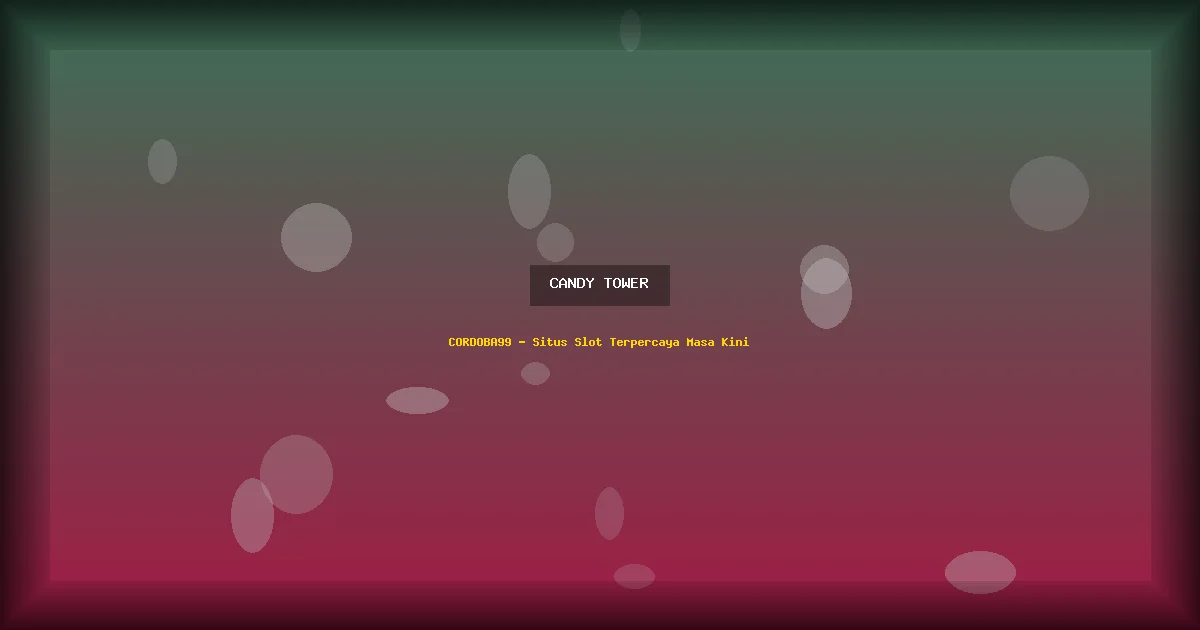 CANDY TOWER

CORDOBA99 - Situs Slot Terpercaya Masa Kini