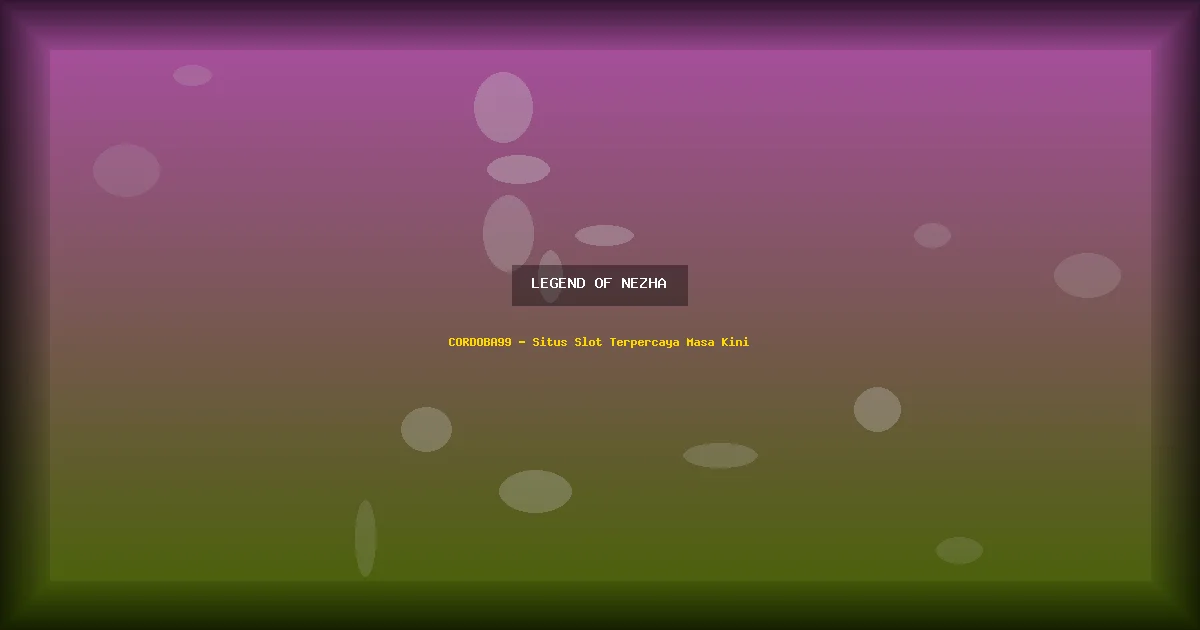 LEGEND OF NEZHA

CORDOBA99 - Situs Slot Terpercaya Masa Kini