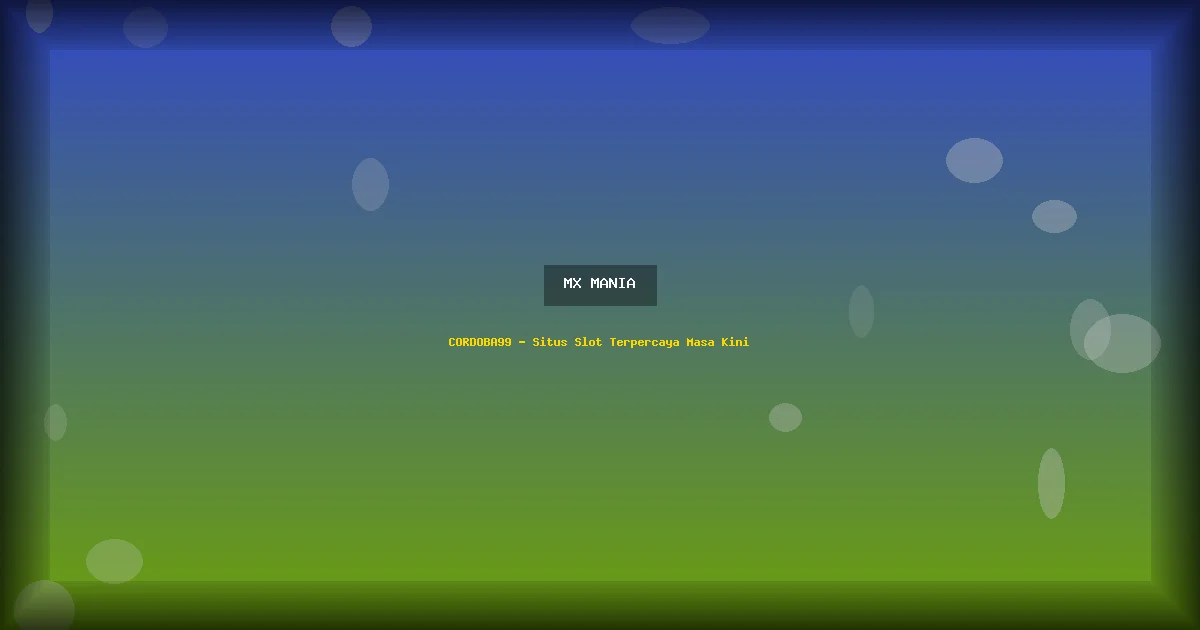 MX MANIA

CORDOBA99 - Situs Slot Terpercaya Masa Kini