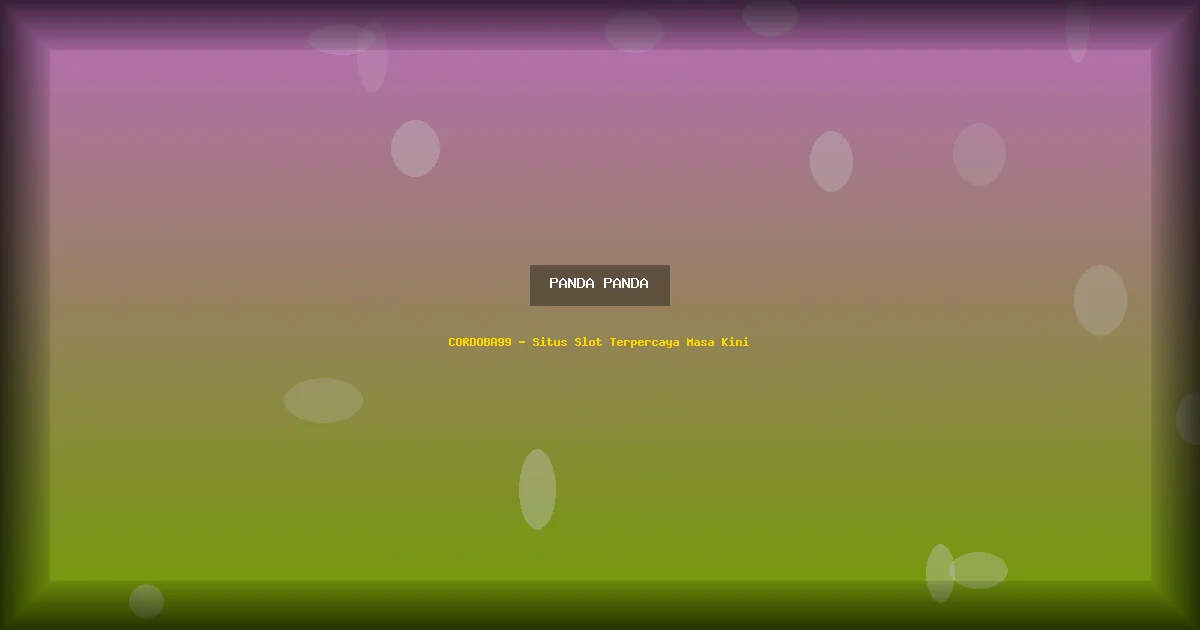 PANDA PANDA

CORDOBA99 - Situs Slot Terpercaya Masa Kini