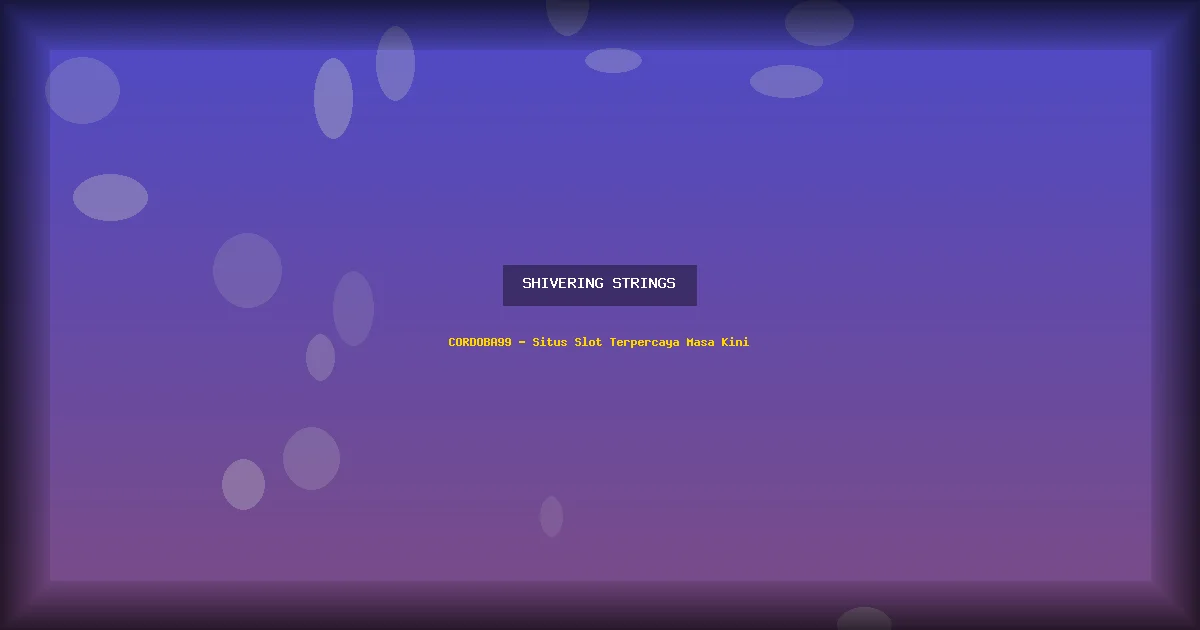 SHIVERING STRINGS

CORDOBA99 - Situs Slot Terpercaya Masa Kini