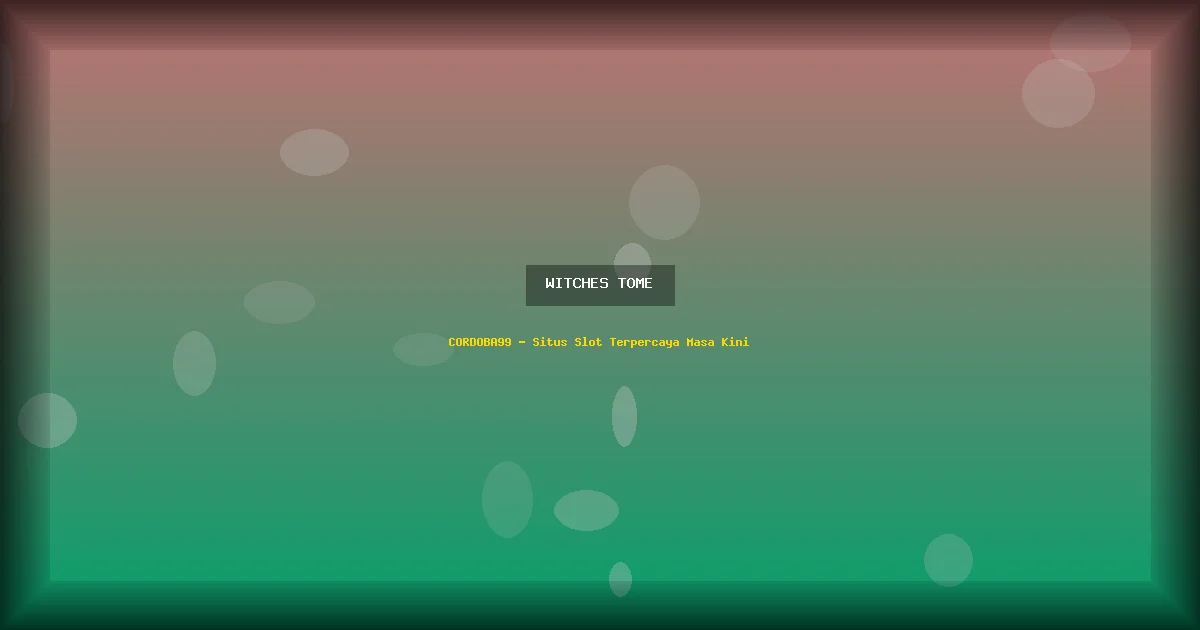 WITCHES TOME

CORDOBA99 - Situs Slot Terpercaya Masa Kini