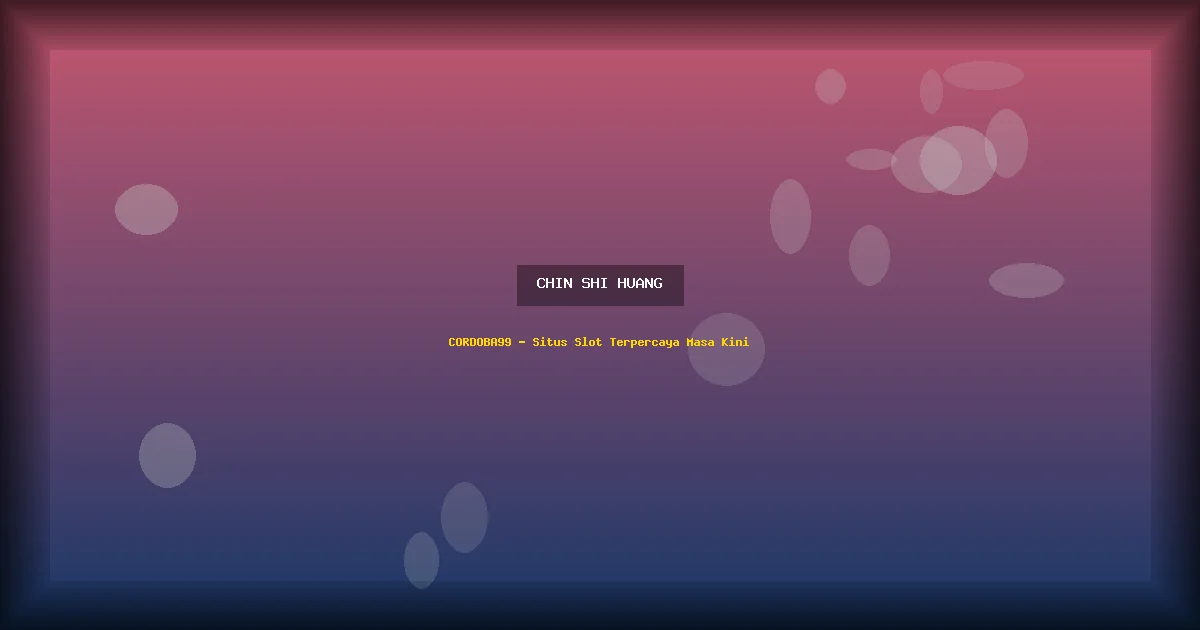 CHIN SHI HUANG

CORDOBA99 - Situs Slot Terpercaya Masa Kini