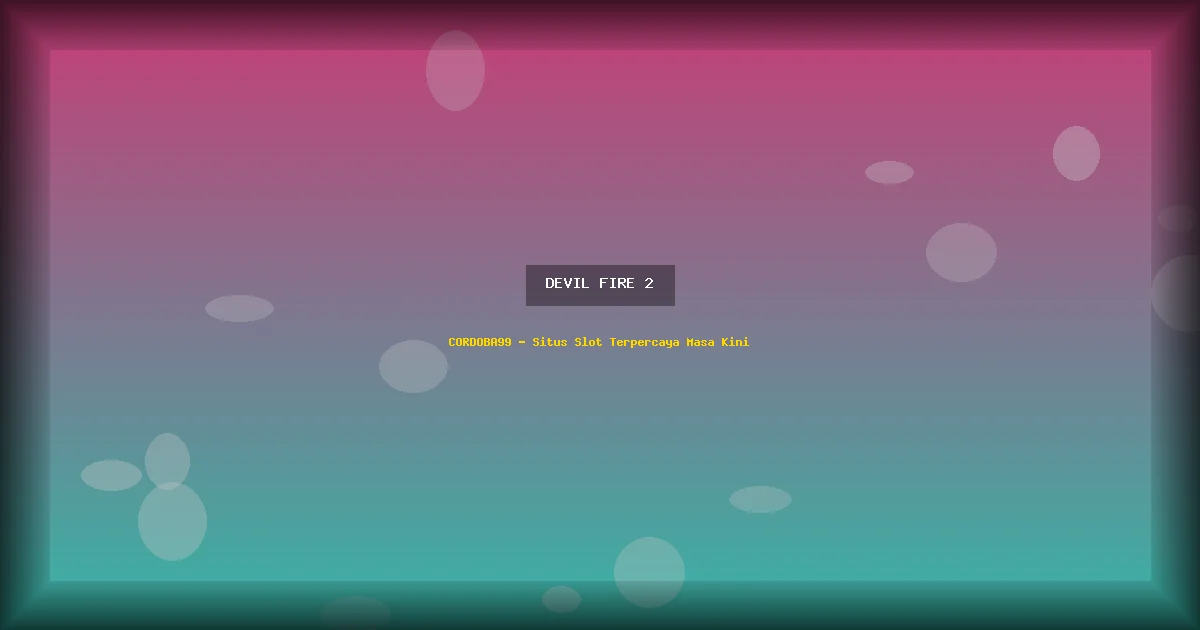 DEVIL FIRE 2

CORDOBA99 - Situs Slot Terpercaya Masa Kini