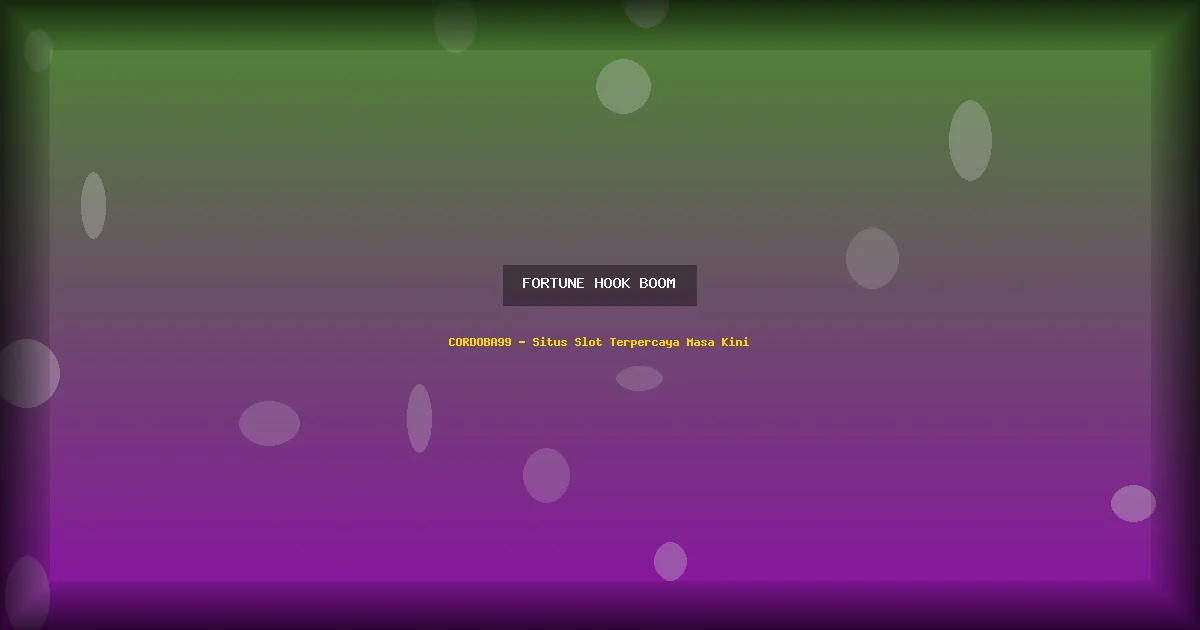 FORTUNE HOOK BOOM

CORDOBA99 - Situs Slot Terpercaya Masa Kini