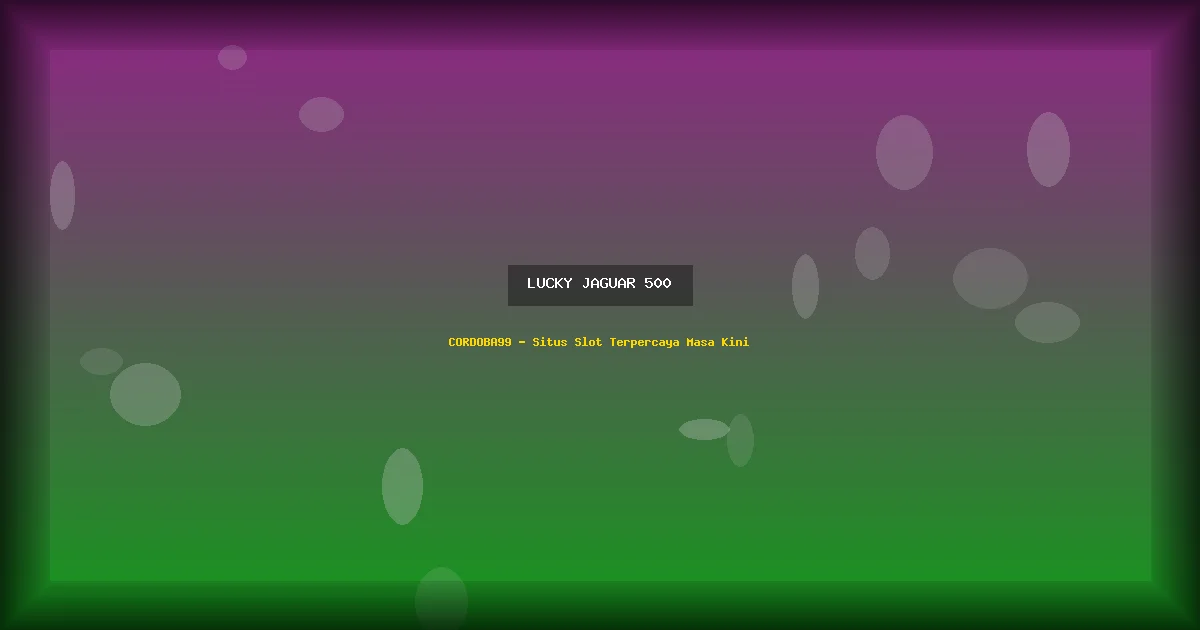 LUCKY JAGUAR 500

CORDOBA99 - Situs Slot Terpercaya Masa Kini