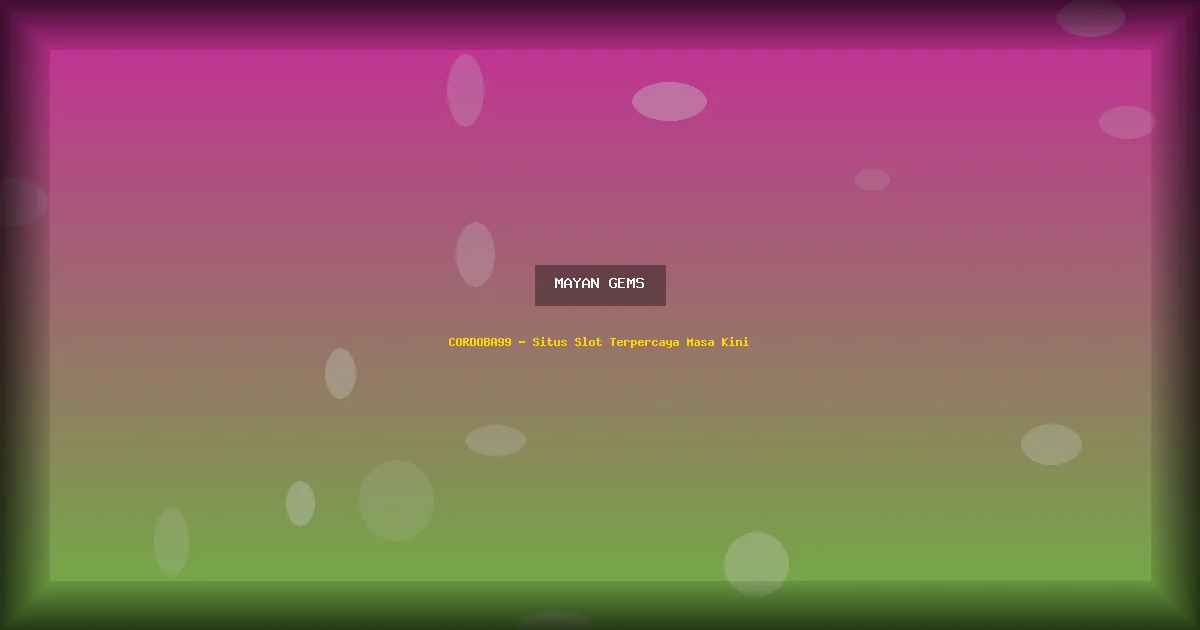 MAYAN GEMS

CORDOBA99 - Situs Slot Terpercaya Masa Kini